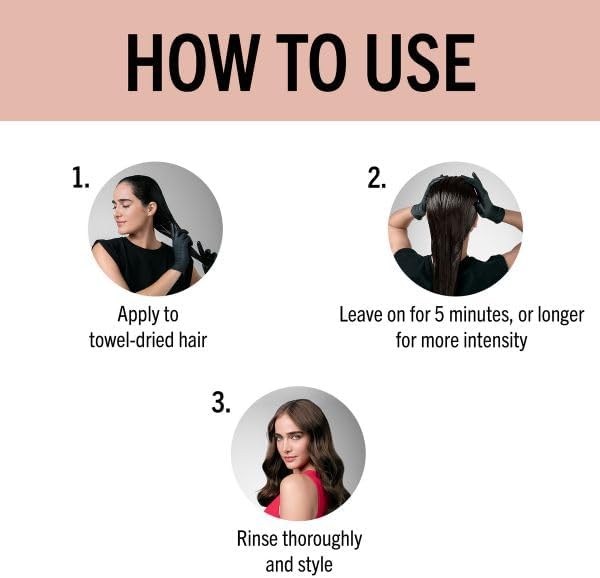 HOW TO USE

1.

Apply to towel-dried hair

2.

Leave on for 5 minutes, or longer for more intensity

3.

Rinse thoroughly and style