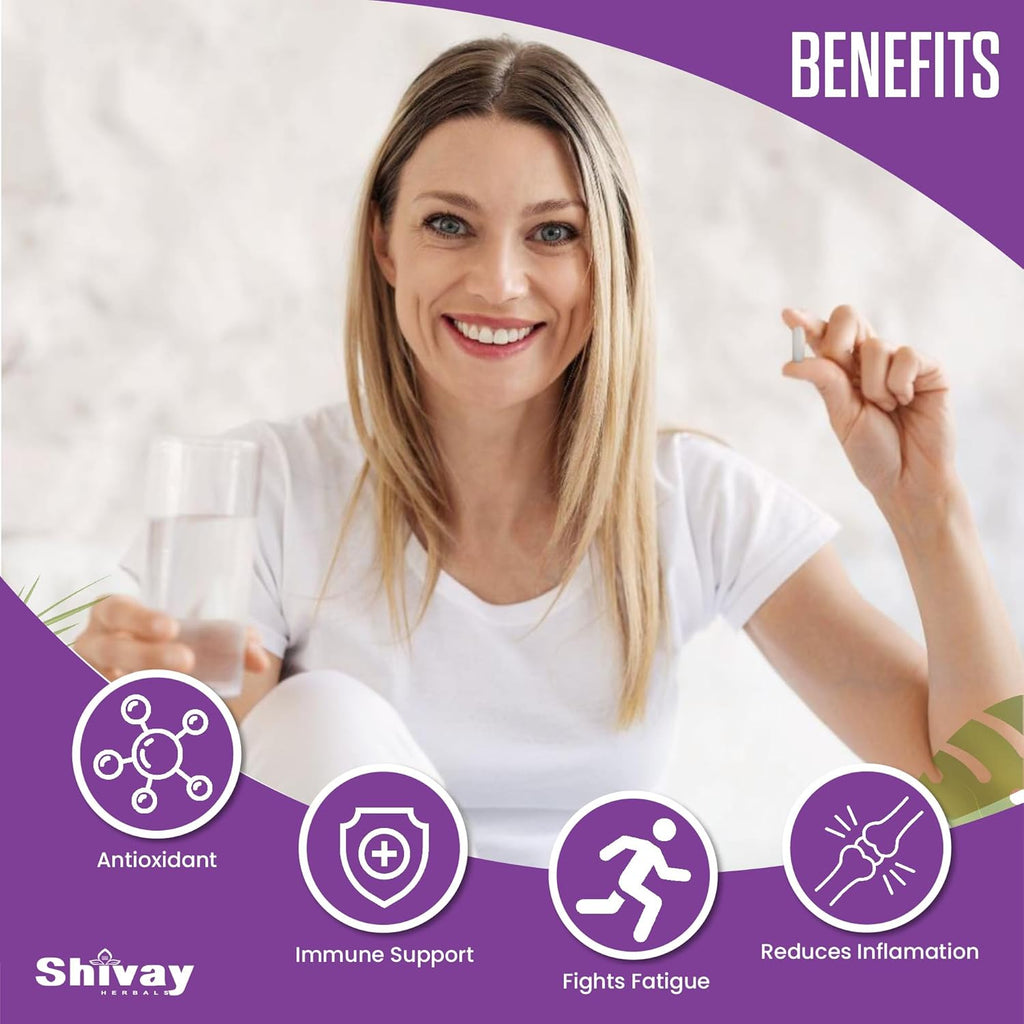 BENEFITS

Antioxidant

Immune Support

Fights Fatigue

Reduces Inflamation

Shivay HERBALS