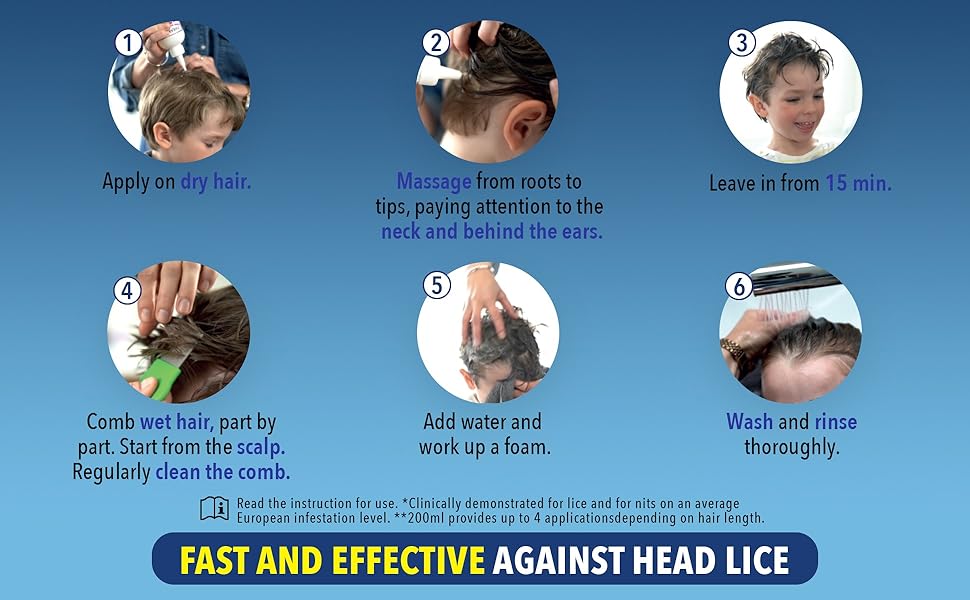 1
Apply on dry hair.

2
Massage from roots to tips, paying attention to the neck and behind the ears.

3
Leave in from 15 min.

4
Comb wet hair, part by part. Start from the scalp. Regularly clean the comb.

5
Add water and work up a foam.

6
Wash and rinse thoroughly.

Read the instruction for use. *Clinically demonstrated for lice and for nits on an average European infestation level. **200ml provides up to 4 applicationsdepending on hair length.

FAST AND EFFECTIVE AGAINST HEAD LICE