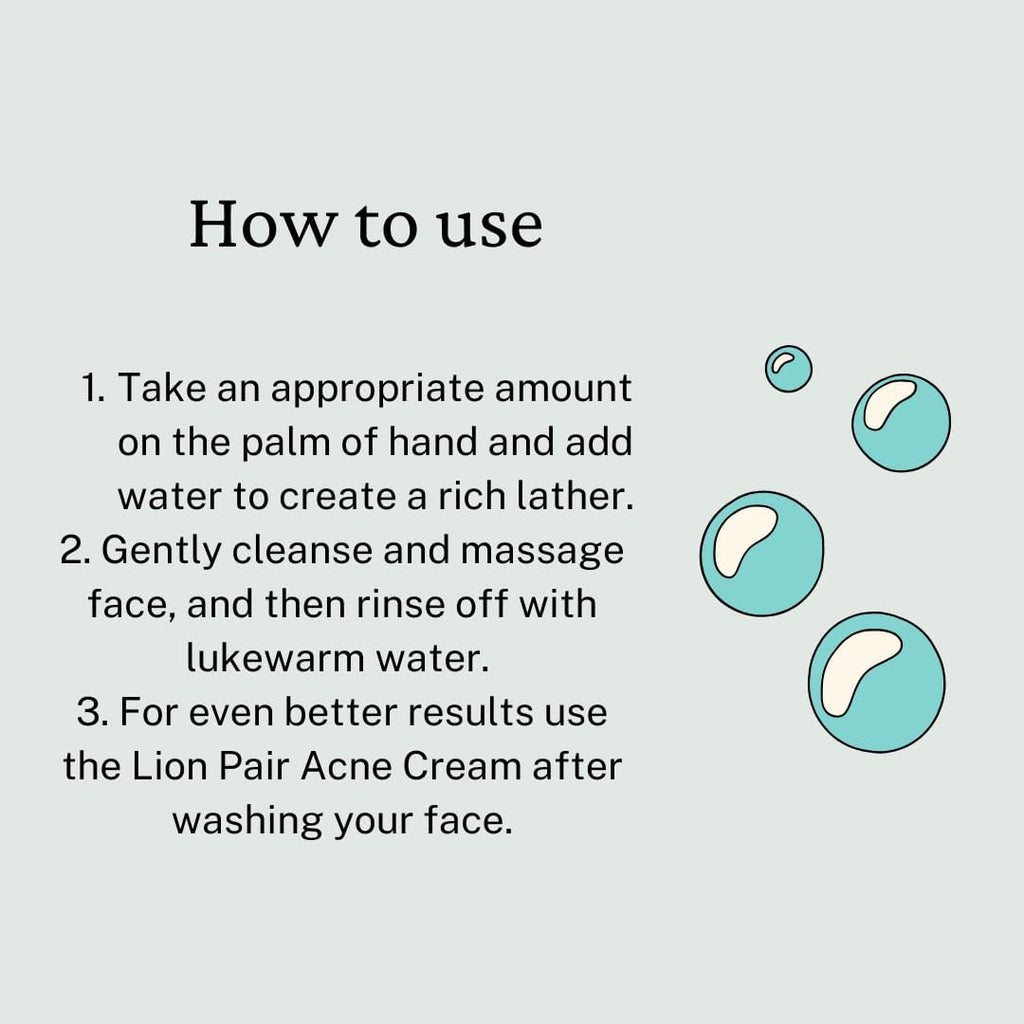 How to use

1. Take an appropriate amount on the palm of hand and add water to create a rich lather.
2. Gently cleanse and massage face, and then rinse off with lukewarm water.
3. For even better results use the Lion Pair Acne Cream after washing your face.