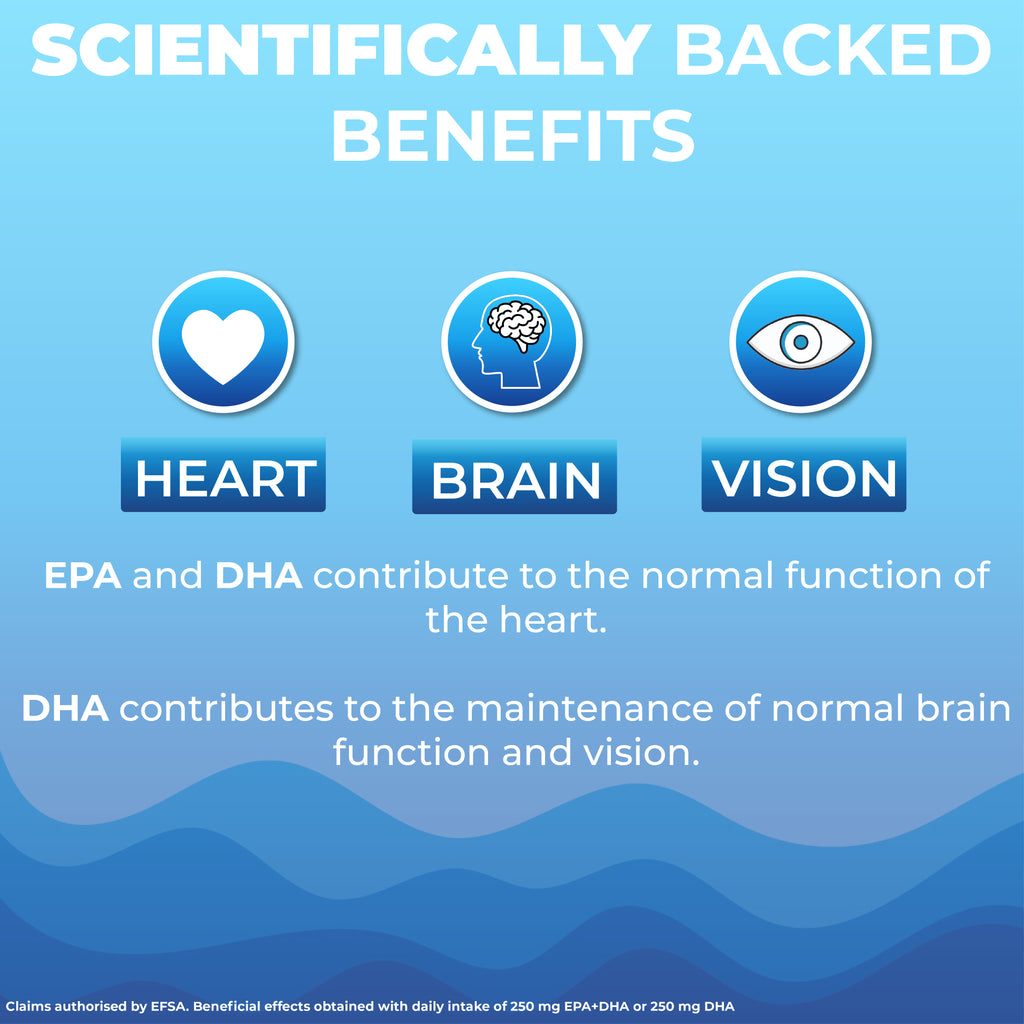 SCIENTIFICALLY BACKED BENEFITS

HEART

BRAIN

VISION

EPA and DHA contribute to the normal function of the heart.

DHA contributes to the maintenance of normal brain function and vision.

Claims authorised by EFSA. Beneficial effects obtained with daily intake of 250 mg EPA+DHA or 250 mg DHA