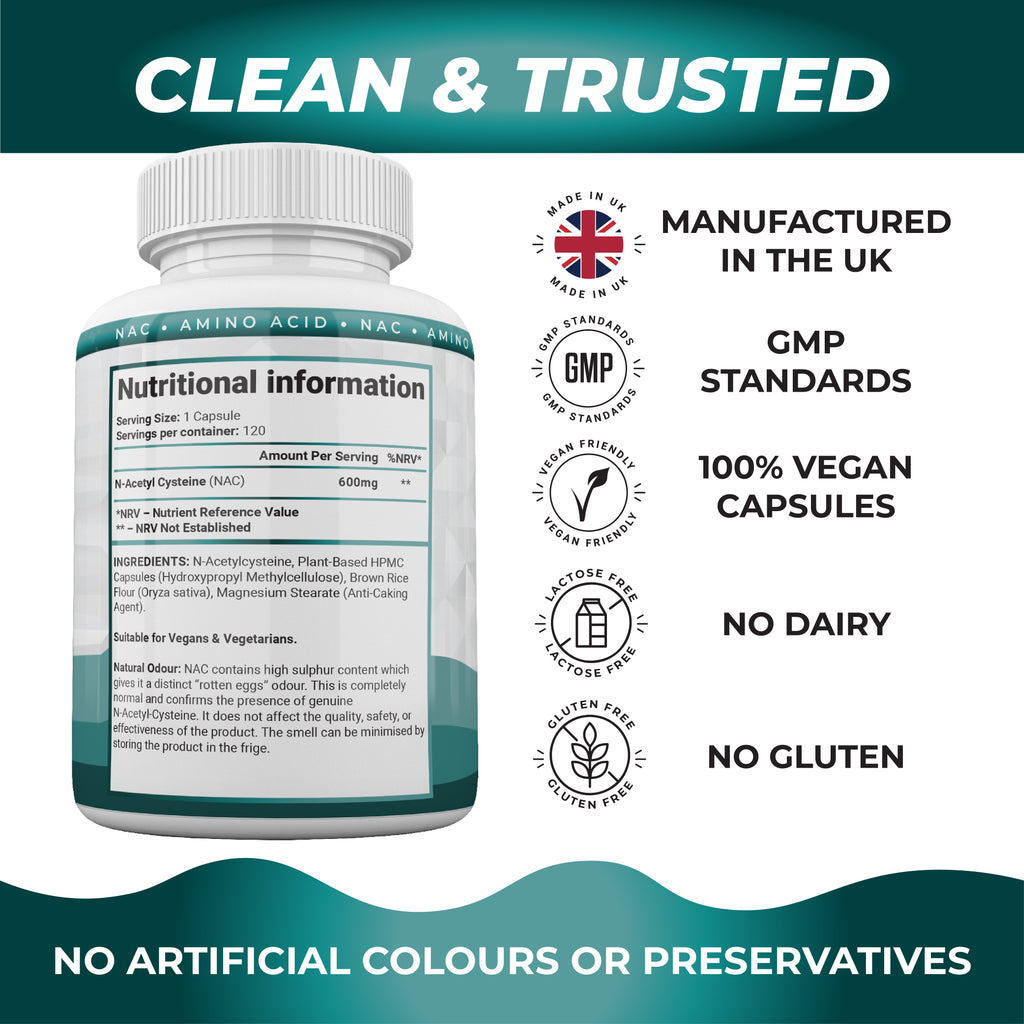 CLEAN & TRUSTED

NAC • AMINO ACID • NAC • AMINO

Nutritional information

Serving Size: 1 Capsule
Servings per container: 120

| | Amount Per Serving | %NRV* |
|---|---|---|
| N-Acetyl Cysteine (NAC) | 600mg | ** |

*NRV – Nutrient Reference Value
** – NRV Not Established

INGREDIENTS: N-Acetylcysteine, Plant-Based HPMC Capsules (Hydroxypropyl Methylcellulose), Brown Rice Flour (Oryza sativa), Magnesium Stearate (Anti-Caking Agent).

Suitable for Vegans & Vegetarians.

Natural Odour: NAC contains high sulphur content which gives it a distinct "rotten eggs" odour. This is completely normal and confirms the presence of genuine N-Acetyl-Cysteine. It does not affect the quality, safety, or effectiveness of the product. The smell can be minimised by storing the product in the frige.

MADE IN UK MADE IN UK

MANUFACTURED IN THE UK

GMP STANDARDS GMP GMP STANDARDS

GMP STANDARDS

VEGAN FRIENDLY VEGAN FRIENDLY

100% VEGAN CAPSULES

LACTOSE FREE LACTOSE FREE

NO DAIRY

GLUTEN FREE GLUTEN FREE

NO GLUTEN

NO ARTIFICIAL COLOURS OR PRESERVATIVES