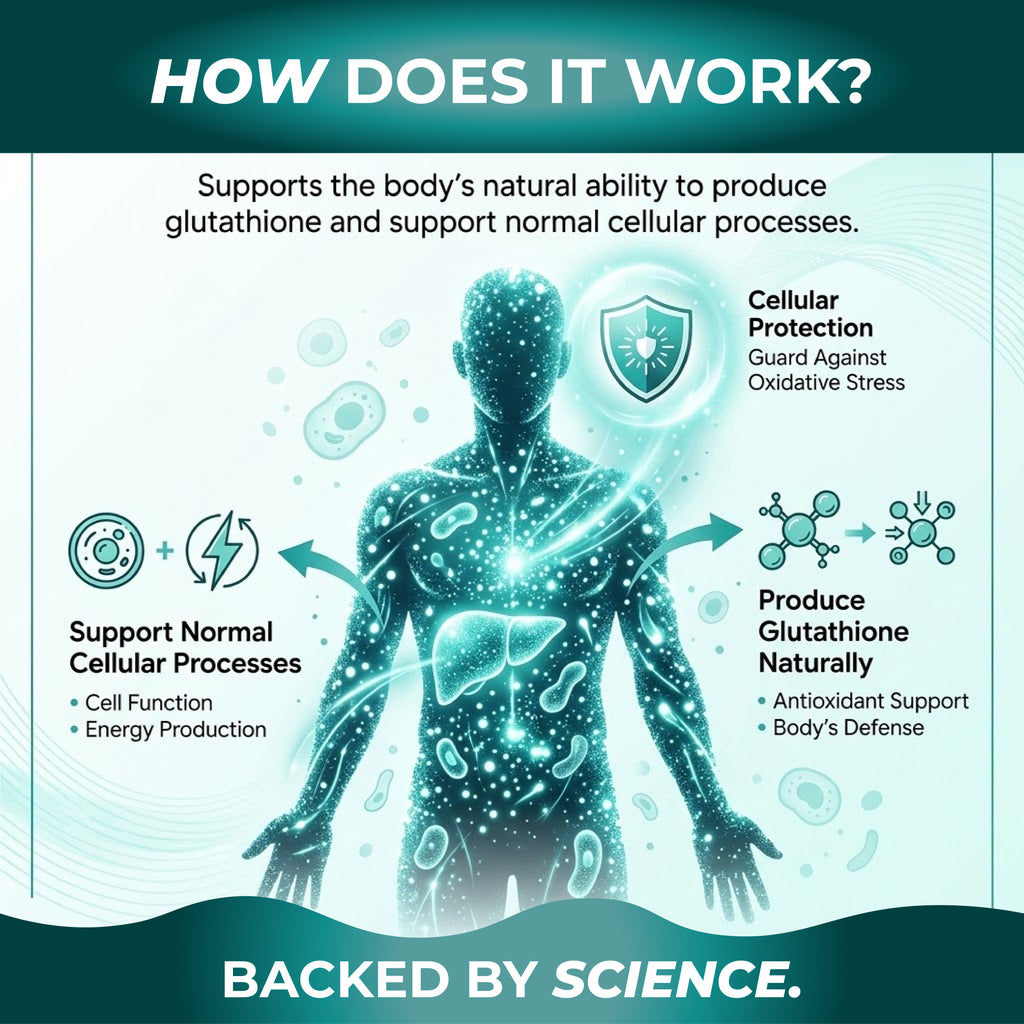 HOW DOES IT WORK?

Supports the body's natural ability to produce glutathione and support normal cellular processes.

Cellular Protection
Guard Against Oxidative Stress

Support Normal Cellular Processes
• Cell Function
• Energy Production

Produce Glutathione Naturally
• Antioxidant Support
• Body's Defense

BACKED BY SCIENCE.