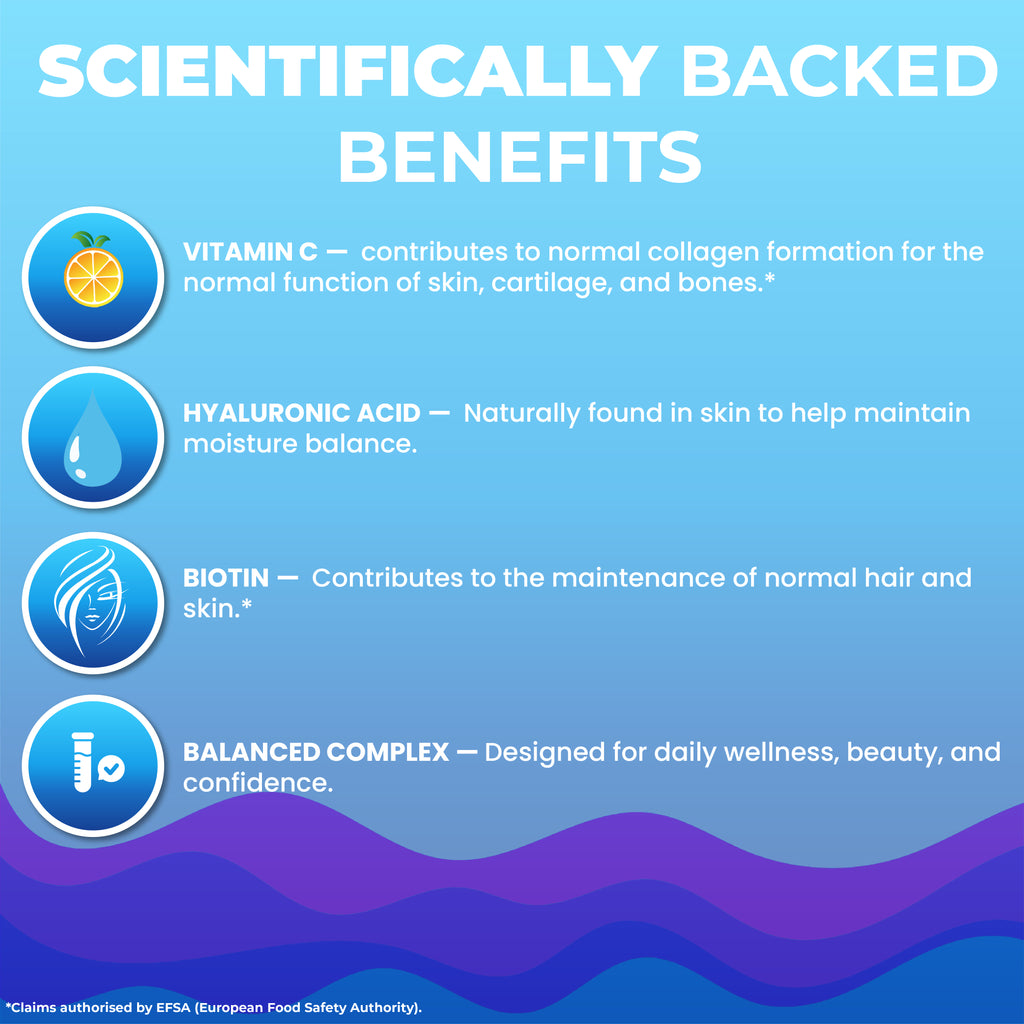 SCIENTIFICALLY BACKED BENEFITS

VITAMIN C — contributes to normal collagen formation for the normal function of skin, cartilage, and bones.*

HYALURONIC ACID — Naturally found in skin to help maintain moisture balance.

BIOTIN — Contributes to the maintenance of normal hair and skin.*

BALANCED COMPLEX — Designed for daily wellness, beauty, and confidence.

*Claims authorised by EFSA (European Food Safety Authority).