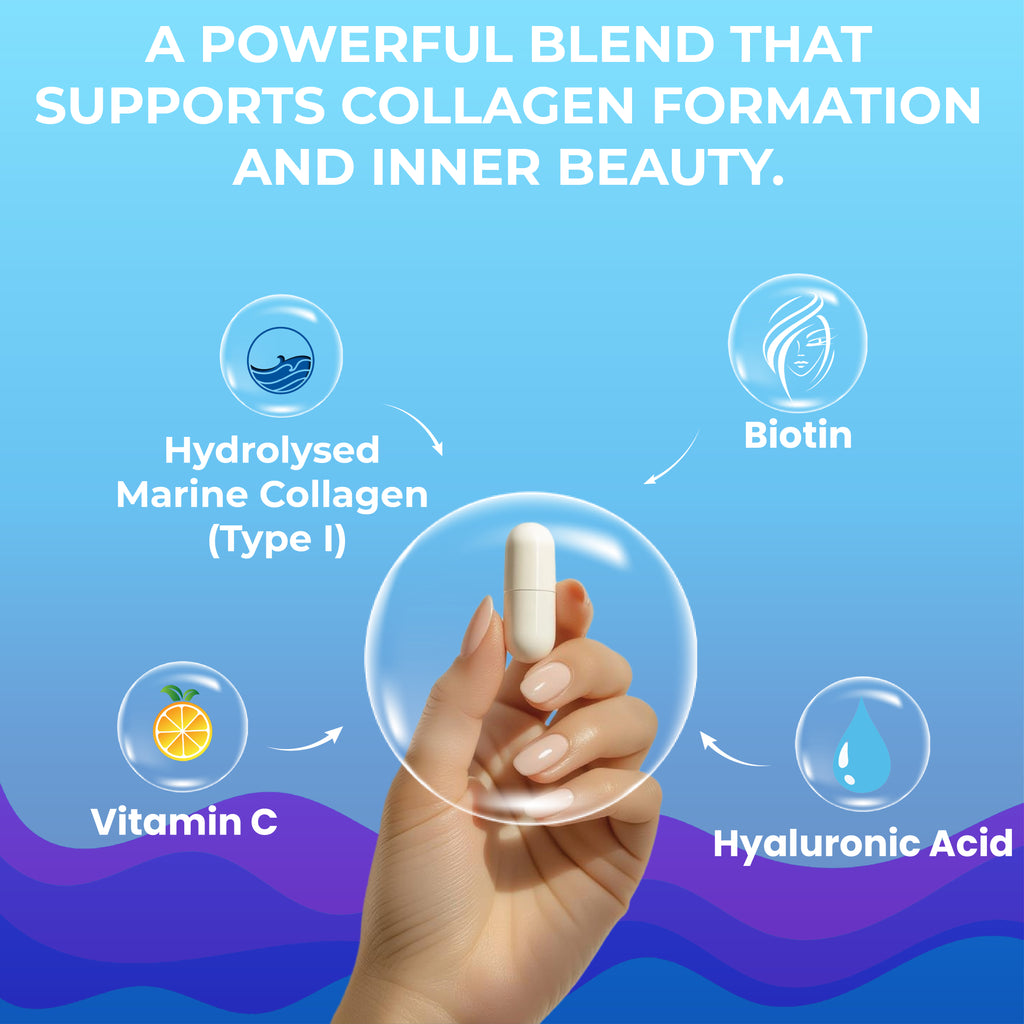 A POWERFUL BLEND THAT SUPPORTS COLLAGEN FORMATION AND INNER BEAUTY.

Hydrolysed Marine Collagen (Type I)

Biotin

Vitamin C

Hyaluronic Acid