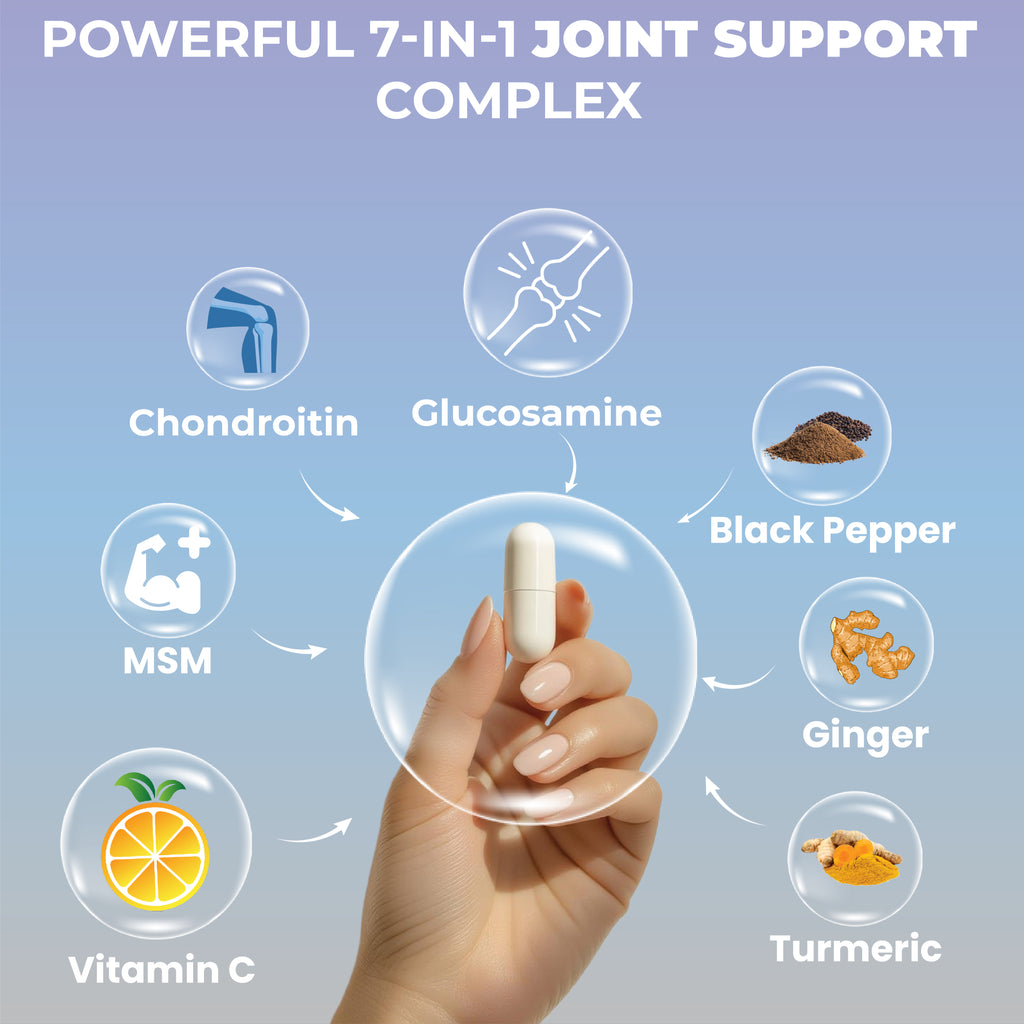 POWERFUL 7-IN-1 JOINT SUPPORT COMPLEX

Chondroitin

Glucosamine

Black Pepper

MSM

Ginger

Vitamin C

Turmeric