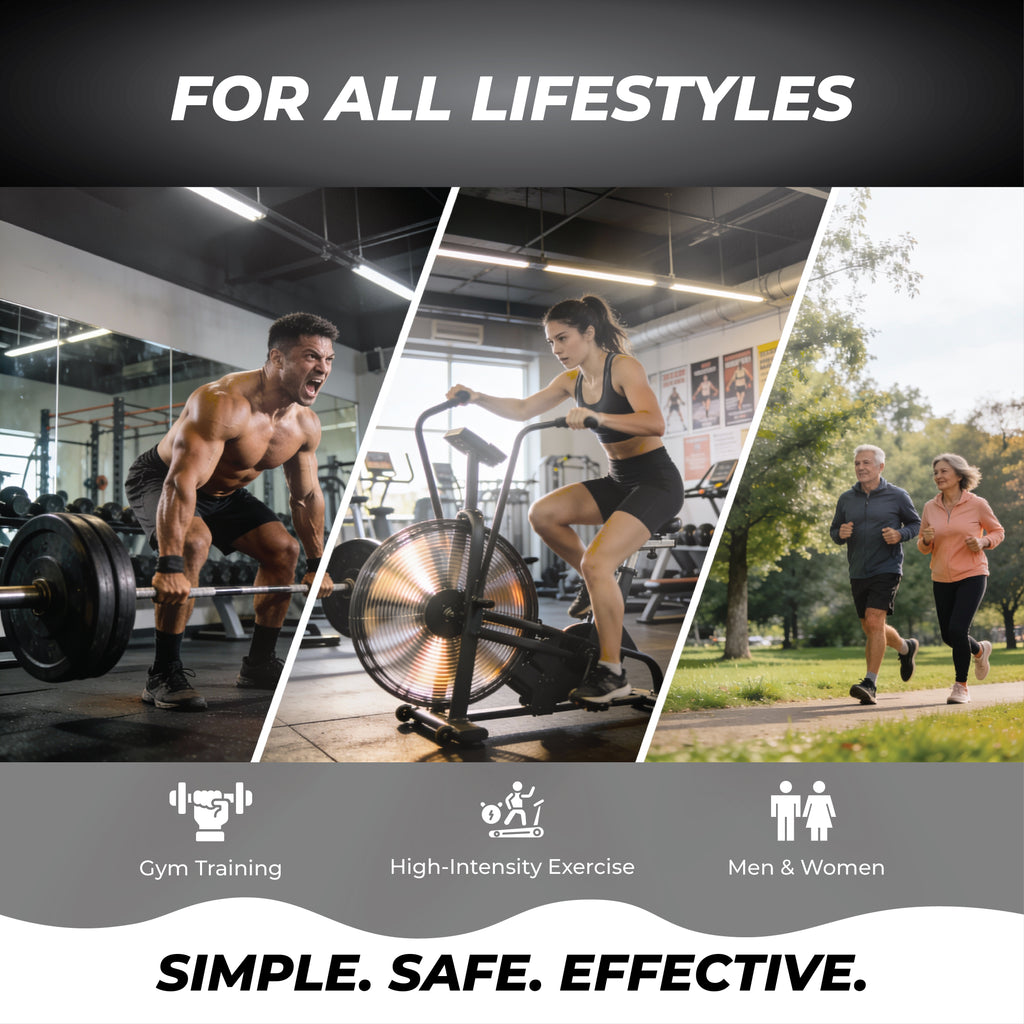 FOR ALL LIFESTYLES

Gym Training

High-Intensity Exercise

Men & Women

SIMPLE. SAFE. EFFECTIVE.