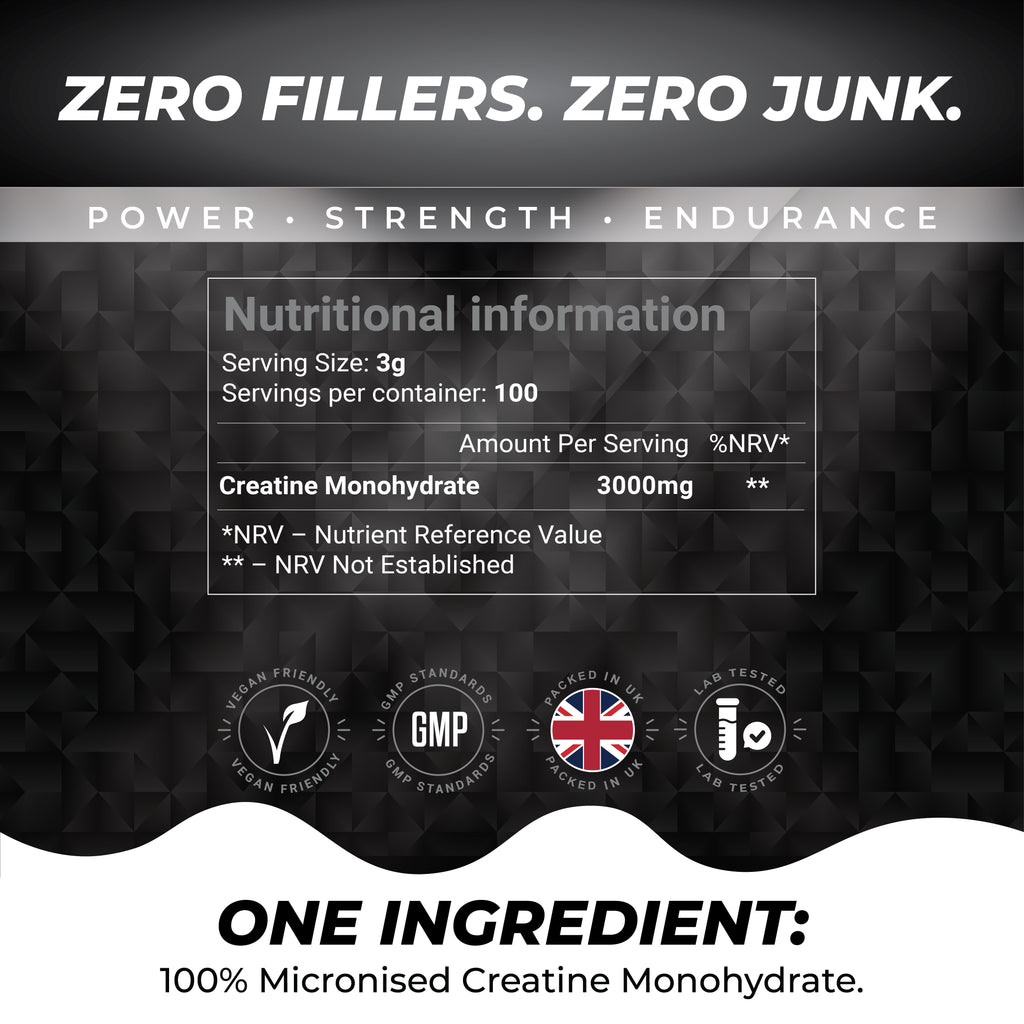 ZERO FILLERS. ZERO JUNK.

POWER · STRENGTH · ENDURANCE

Nutritional information

Serving Size: 3g
Servings per container: 100

| | Amount Per Serving | %NRV* |
|---|---|---|
| Creatine Monohydrate | 3000mg | ** |

*NRV – Nutrient Reference Value
** – NRV Not Established

VEGAN FRIENDLY VEGAN FRIENDLY

GMP STANDARDS GMP GMP STANDARDS

PACKED IN UK PACKED IN UK

LAB TESTED LAB TESTED

ONE INGREDIENT:
100% Micronised Creatine Monohydrate.