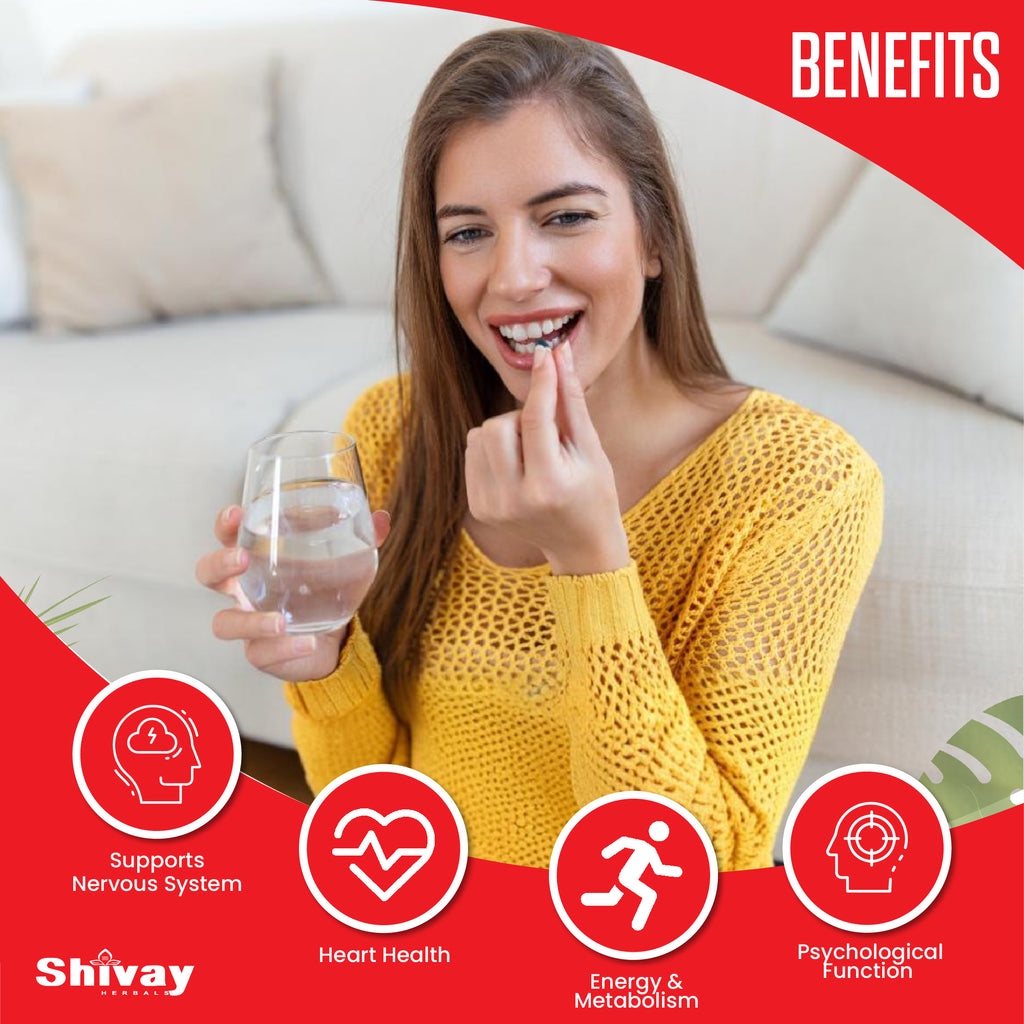 BENEFITS

Supports Nervous System

Heart Health

Energy & Metabolism

Psychological Function

Shivay HERBALS