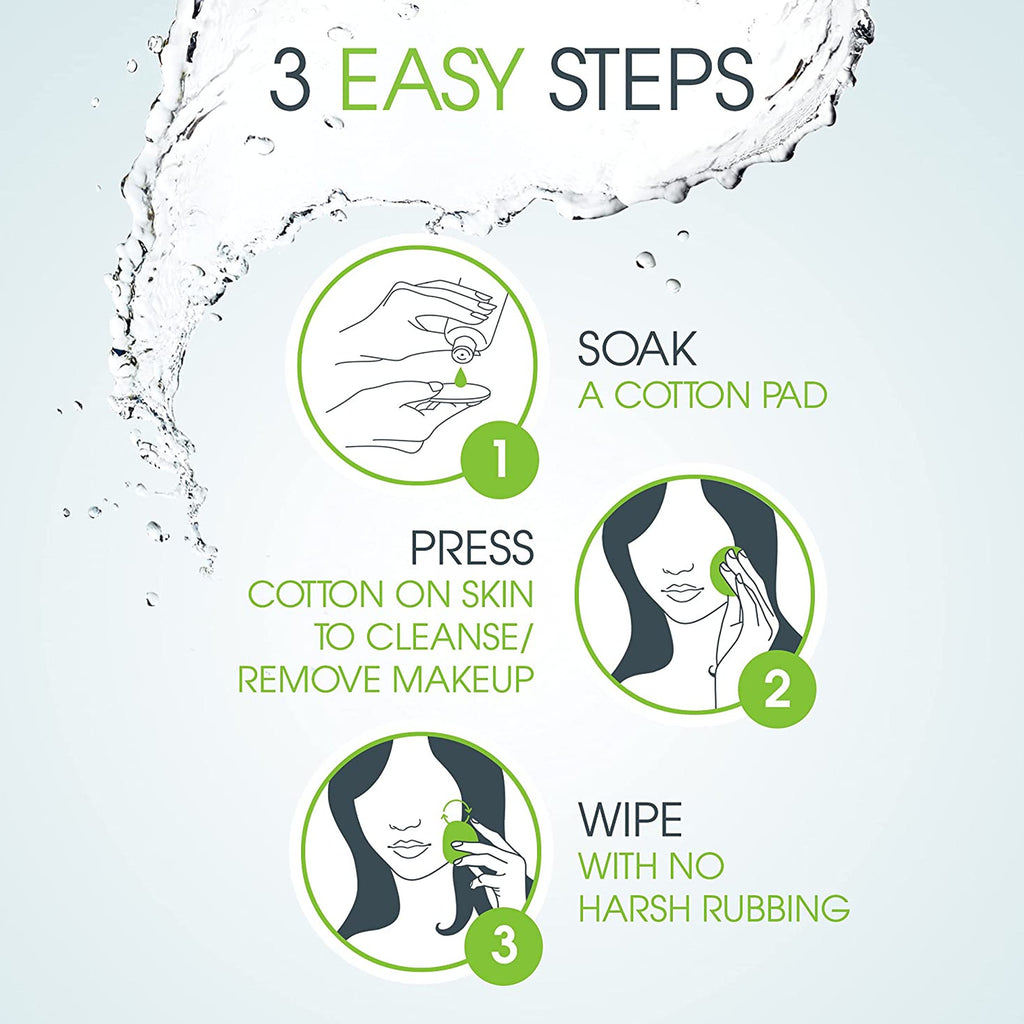 3 EASY STEPS

1

SOAK
A COTTON PAD

PRESS
COTTON ON SKIN TO CLEANSE/ REMOVE MAKEUP

2

3

WIPE
WITH NO HARSH RUBBING